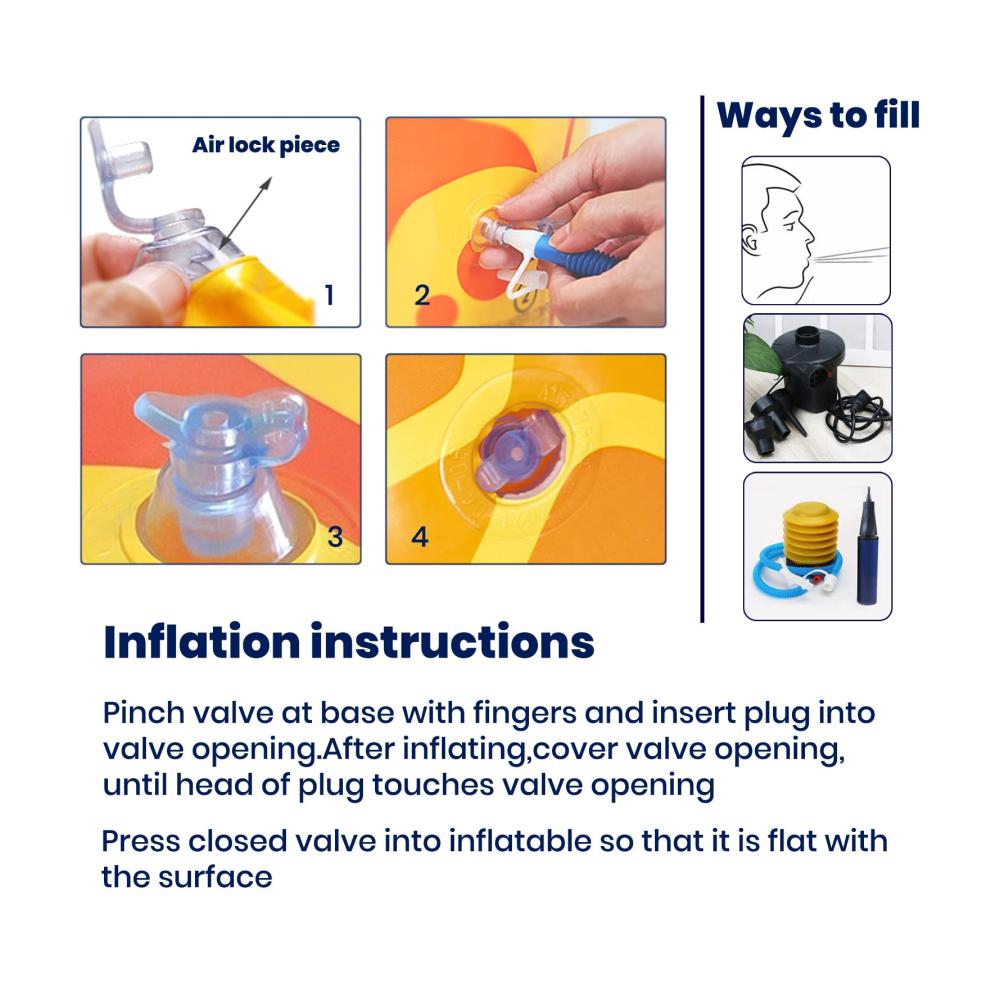 Air lock piece

1

2

3

4

Ways to fill

Inflation instructions

Pinch valve at base with fingers and insert plug into valve opening.After inflating,cover valve opening, until head of plug touches valve opening

Press closed valve into inflatable so that it is flat with the surface