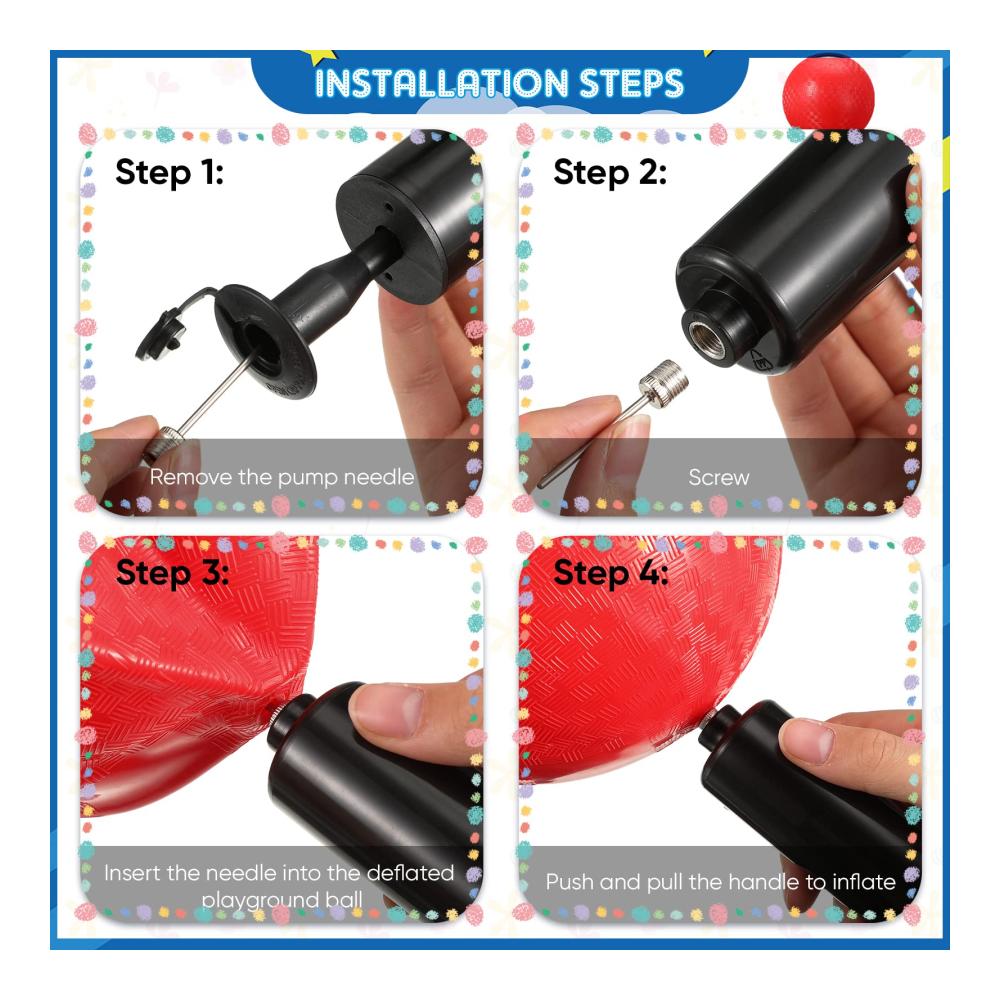 INSTALLATION STEPS

Step 1:

Remove the pump needle

Step 2:

Screw

Step 3:

Insert the needle into the deflated playground ball

Step 4:

Push and pull the handle to inflate