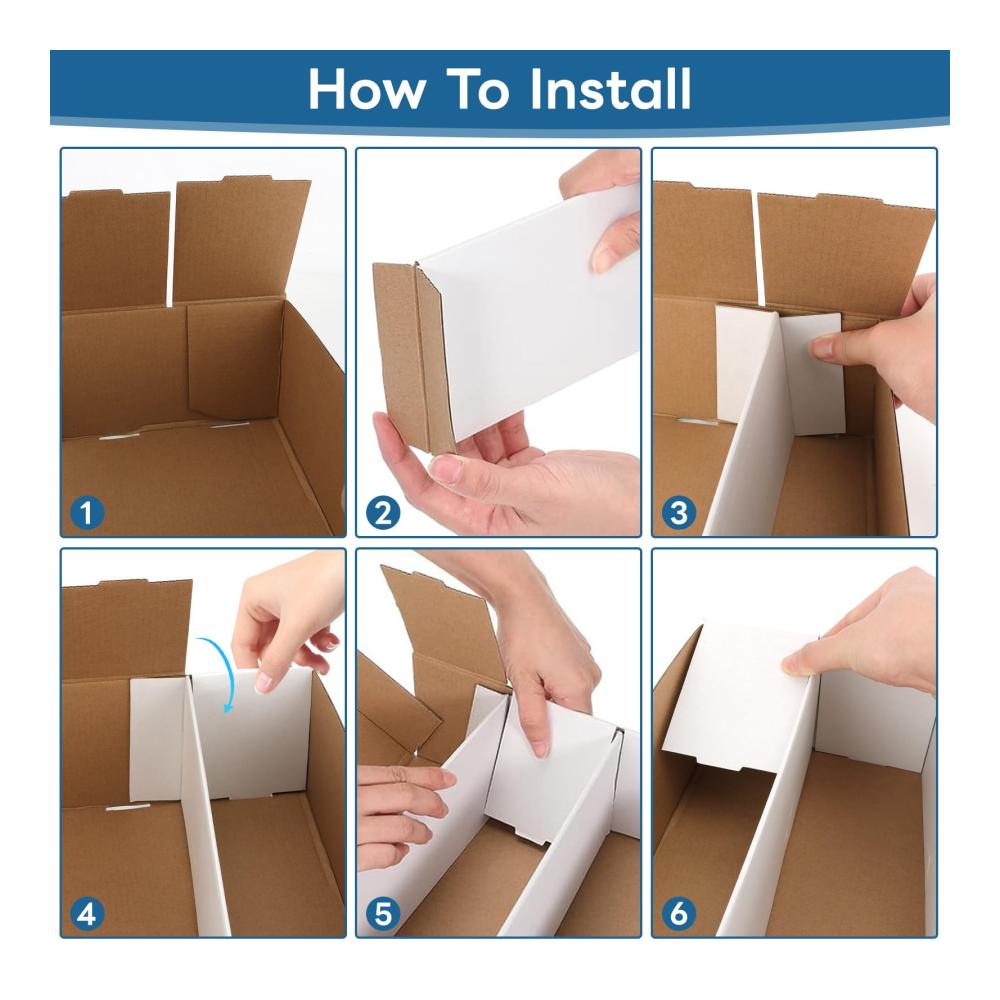 How To Install

1

2

3

4

5

6