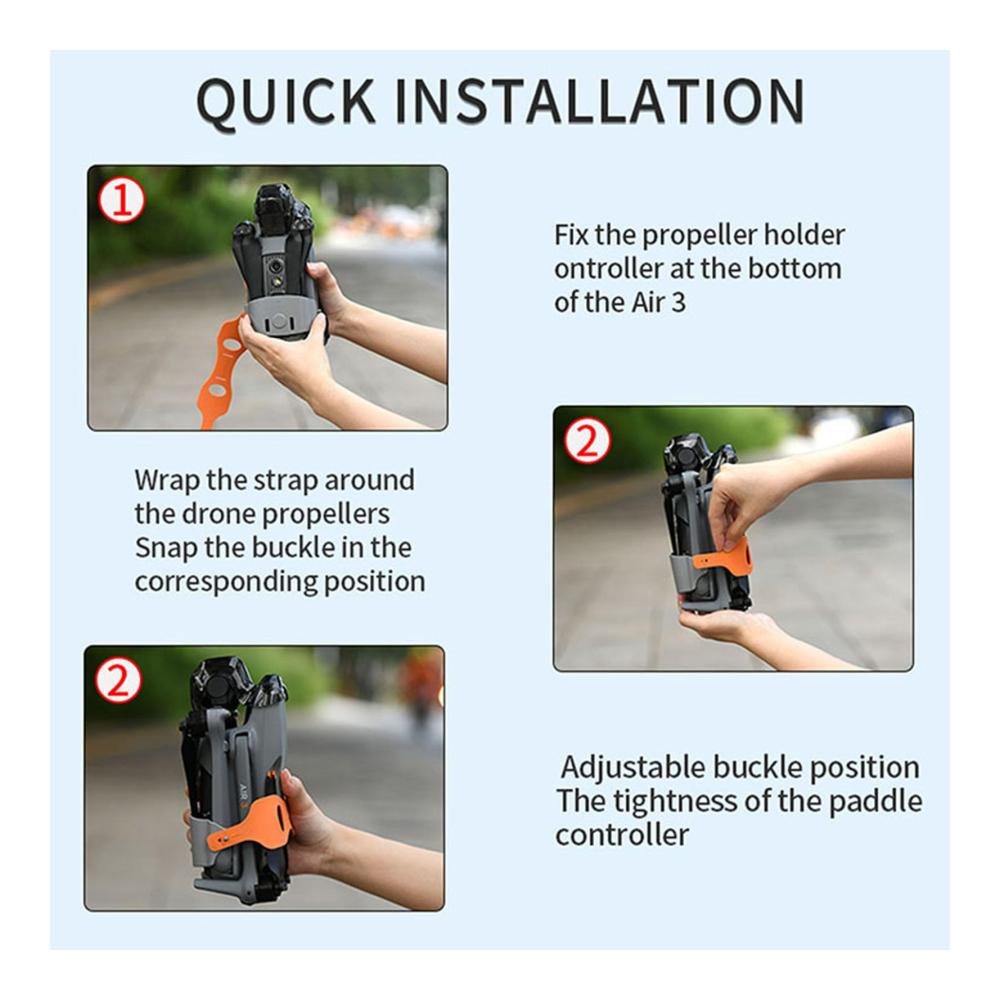 QUICK INSTALLATION

1

Fix the propeller holder ontroller at the bottom of the Air 3

2

Wrap the strap around the drone propellers Snap the buckle in the corresponding position

2

AIR

Adjustable buckle position The tightness of the paddle controller