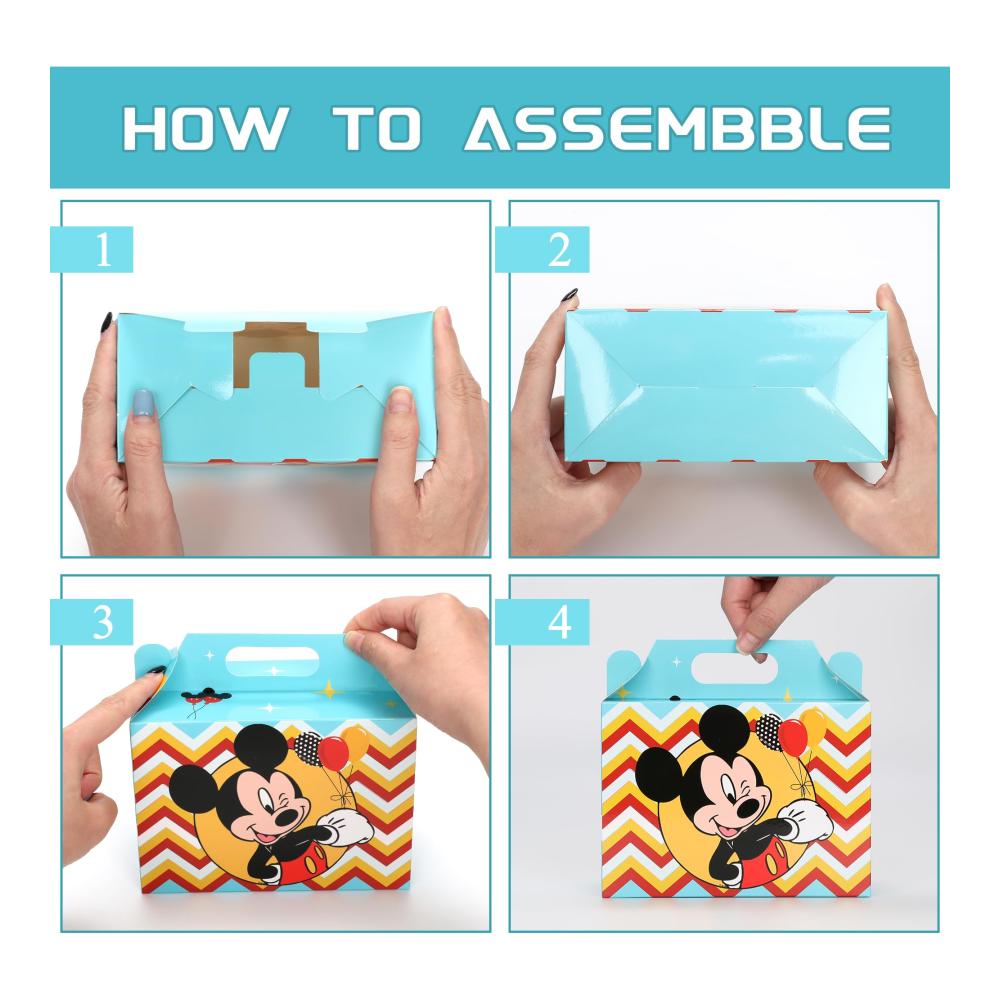 HOW TO ASSEMBBLE

1

2

3

4